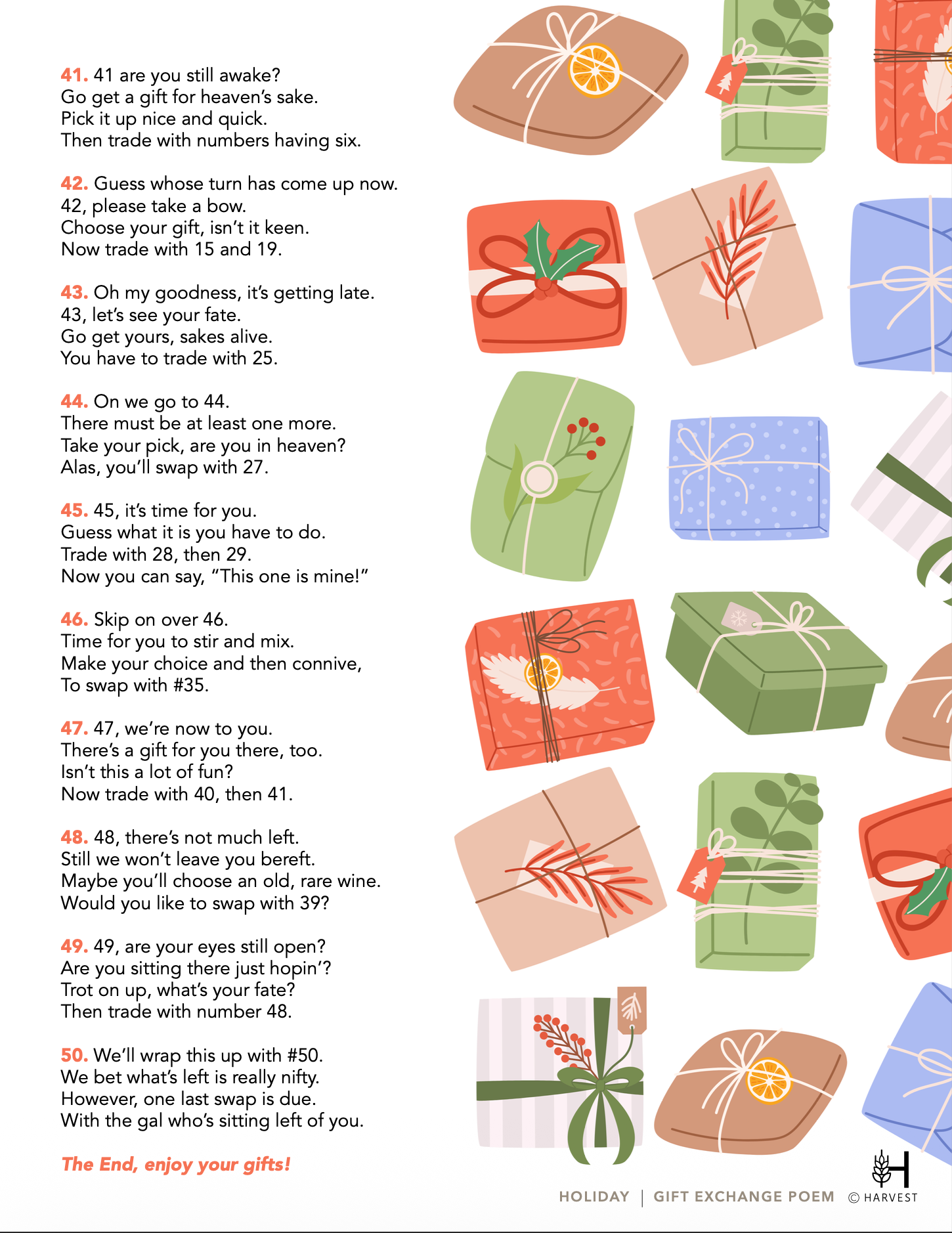 41. 41 are you still awake?
Go get a gift for heaven's sake.
Pick it up nice and quick.
Then trade with numbers having six.

42. Guess whose turn has come up now.
42, please take a bow.
Choose your gift, isn't it keen.
Now trade with 15 and 19.

43. Oh my goodness, it's getting late.
43, let's see your fate.
Go get yours, sakes alive.
You have to trade with 25.

44. On we go to 44.
There must be at least one more.
Take your pick, are you in heaven?
Alas, you'll swap with 27.

45. 45, it's time for you.
Guess what it is you have to do.
Trade with 28, then 29.
Now you can say, "This one is mine!"

46. Skip on over 46.
Time for you to stir and mix.
Make your choice and then connive,
To swap with #35.

47. 47, we're now to you.
There's a gift for you there, too.
Isn't this a lot of fun?
Now trade with 40, then 41.

48. 48, there's not much left.
Still we won't leave you bereft.
Maybe you'll choose an old, rare wine.
Would you like to swap with 39?

49. 49, are your eyes still open?
Are you sitting there just hopin'?
Trot on up, what's your fate?
Then trade with number 48.

50. We'll wrap this up with #50.
We bet what's left is really nifty.
However, one last swap is due.
With the gal who's sitting left of you.

The End, enjoy your gifts!

HOLIDAY | GIFT EXCHANGE POEM © HARVEST